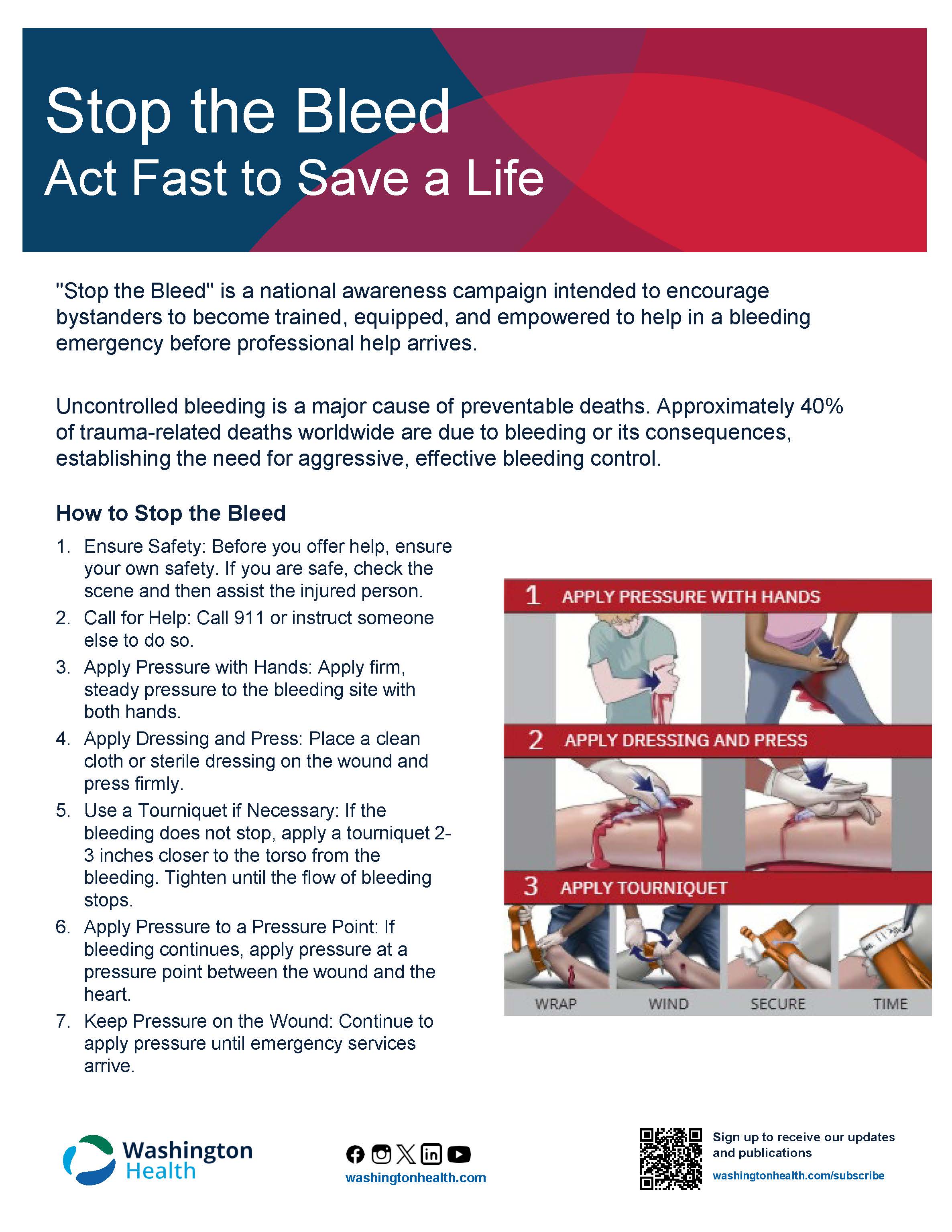 Stop the Bleed
Act Fast to Save a Life

"Stop the Bleed" is a national awareness campaign intended to encourage bystanders to become trained, equipped, and empowered to help in a bleeding emergency before professional help arrives.

Uncontrolled bleeding is a major cause of preventable deaths. Approximately 40% of trauma-related deaths worldwide are due to bleeding or its consequences, establishing the need for aggressive, effective bleeding control.

How to Stop the Bleed

1. Ensure Safety: Before you offer help, ensure your own safety. If you are safe, check the scene and then assist the injured person.
2. Call for Help: Call 911 or instruct someone else to do so.
3. Apply Pressure with Hands: Apply firm, steady pressure to the bleeding site with both hands.
4. Apply Dressing and Press: Place a clean cloth or sterile dressing on the wound and press firmly.
5. Use a Tourniquet if Necessary: If the bleeding does not stop, apply a tourniquet 2-3 inches closer to the torso from the bleeding. Tighten until the flow of bleeding stops.
6. Apply Pressure to a Pressure Point: If bleeding continues, apply pressure at a pressure point between the wound and the heart.
7. Keep Pressure on the Wound: Continue to apply pressure until emergency services arrive.

1 APPLY PRESSURE WITH HANDS
2 APPLY DRESSING AND PRESS
3 APPLY TOURNIQUET
WRAP WIND SECURE TIME

Washington Health

washingtonhealth.com

Sign up to receive our updates and publications
washingtonhealth.com/subscribe